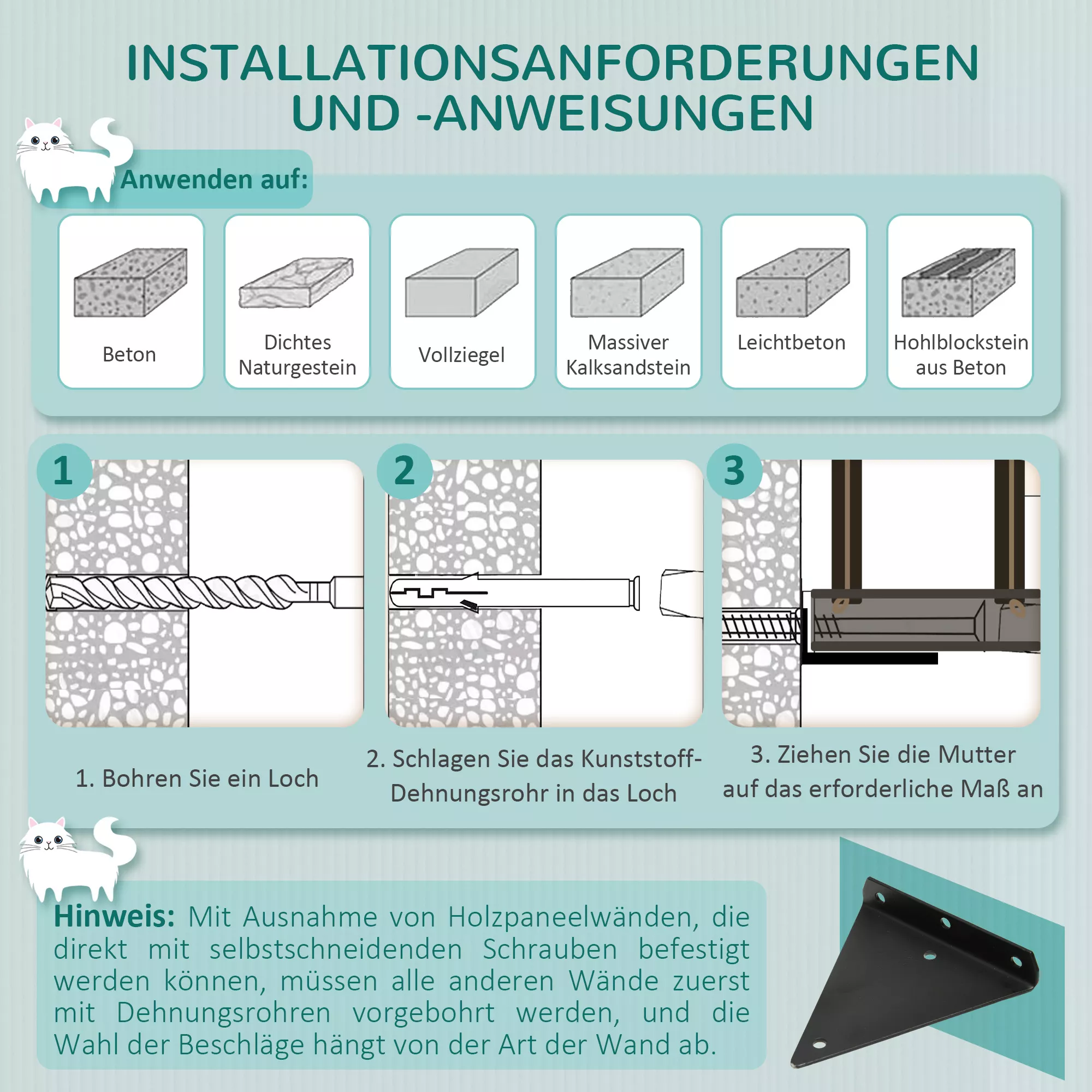 INSTALLATIONSANFORDERUNGEN UND -ANWEISUNGEN

Anwenden auf:

Beton

Dichtes Naturgestein

Vollziegel

Massiver Kalksandstein

Leichtbeton

Hohlblockstein aus Beton

1

2

3

1. Bohren Sie ein Loch

2. Schlagen Sie das Kunststoff-Dehnungsrohr in das Loch

3. Ziehen Sie die Mutter auf das erforderliche Maß an

Hinweis: Mit Ausnahme von Holzpaneelwänden, die direkt mit selbstschneidenden Schrauben befestigt werden können, müssen alle anderen Wände zuerst mit Dehnungsrohren vorgebohrt werden, und die Wahl der Beschläge hängt von der Art der Wand ab.