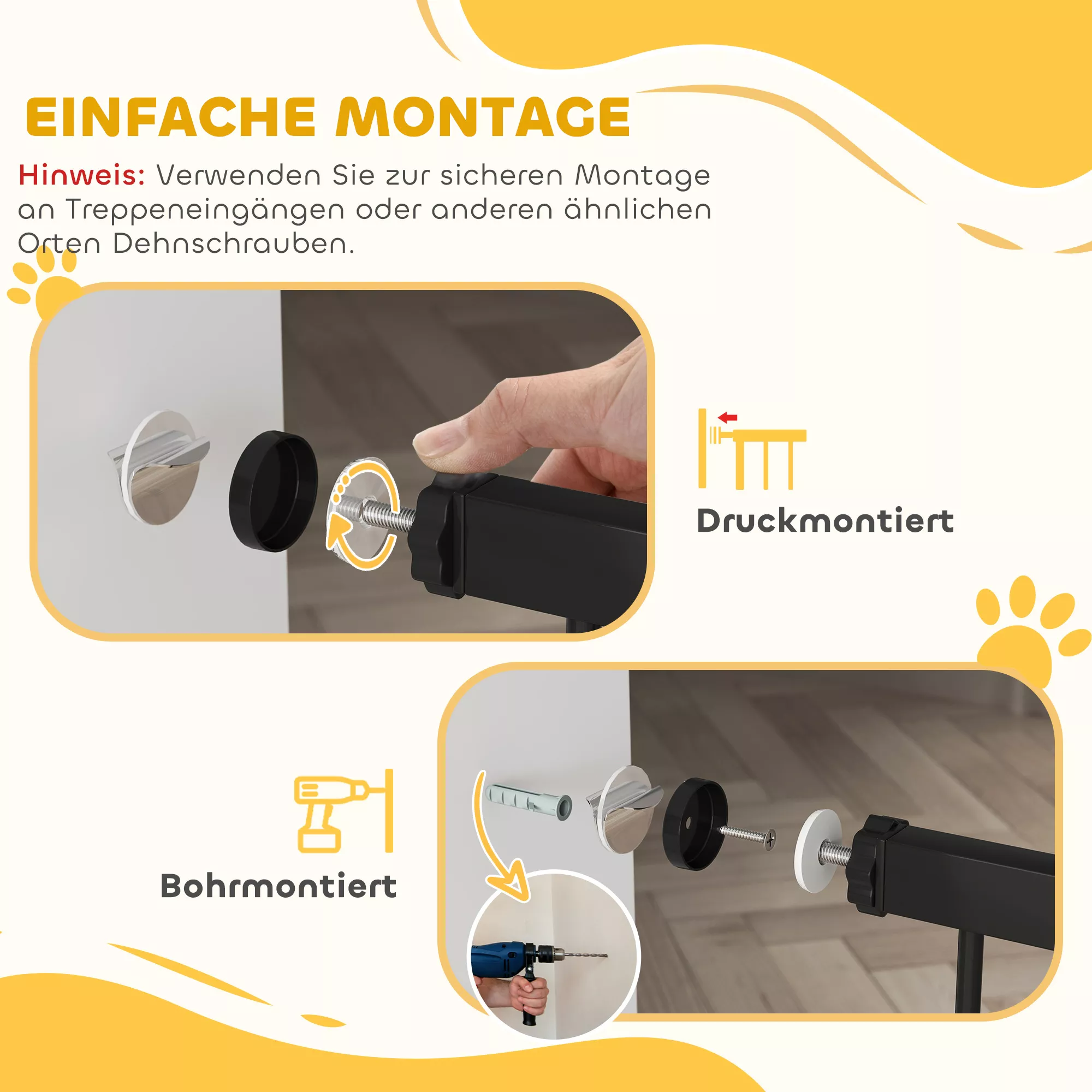 EINFACHE MONTAGE

Hinweis: Verwenden Sie zur sicheren Montage an Treppeneingängen oder anderen ähnlichen Orten Dehnschrauben.

Druckmontiert

Bohrmontiert